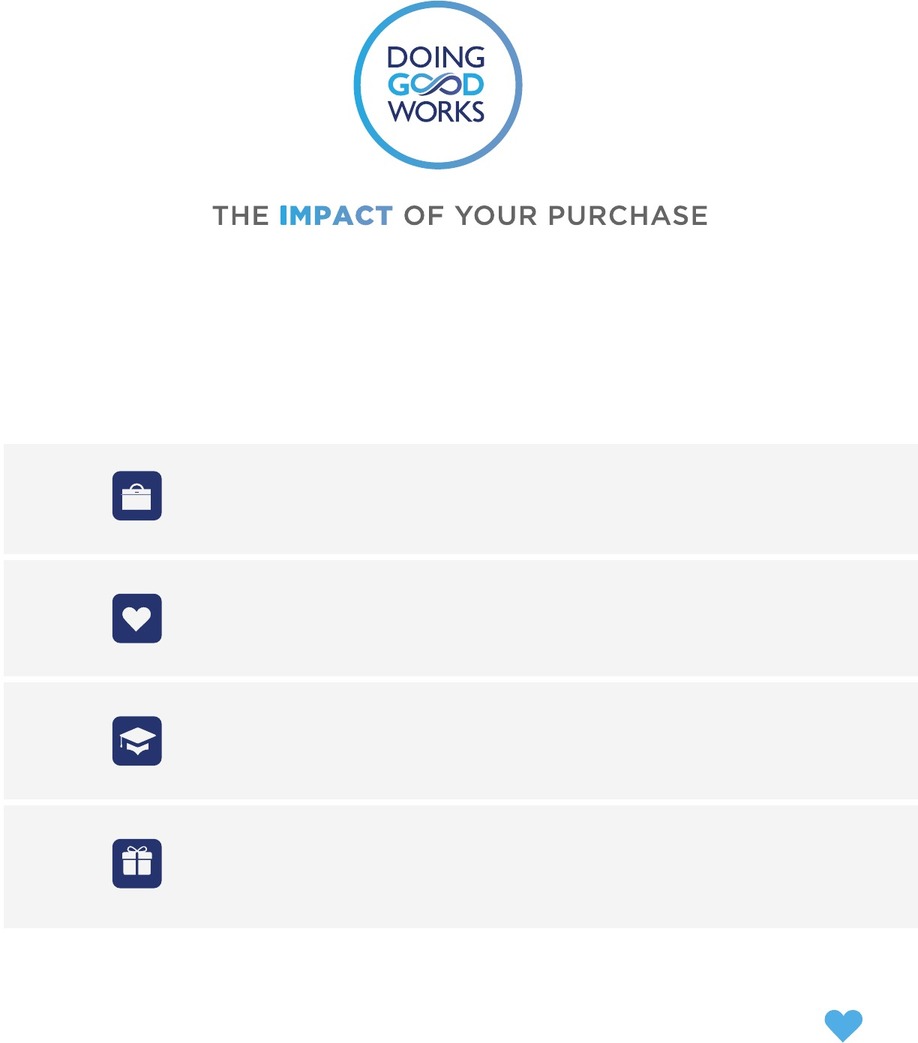 DOING
GOOD
WORKS

THE IMPACT OF YOUR PURCHASE